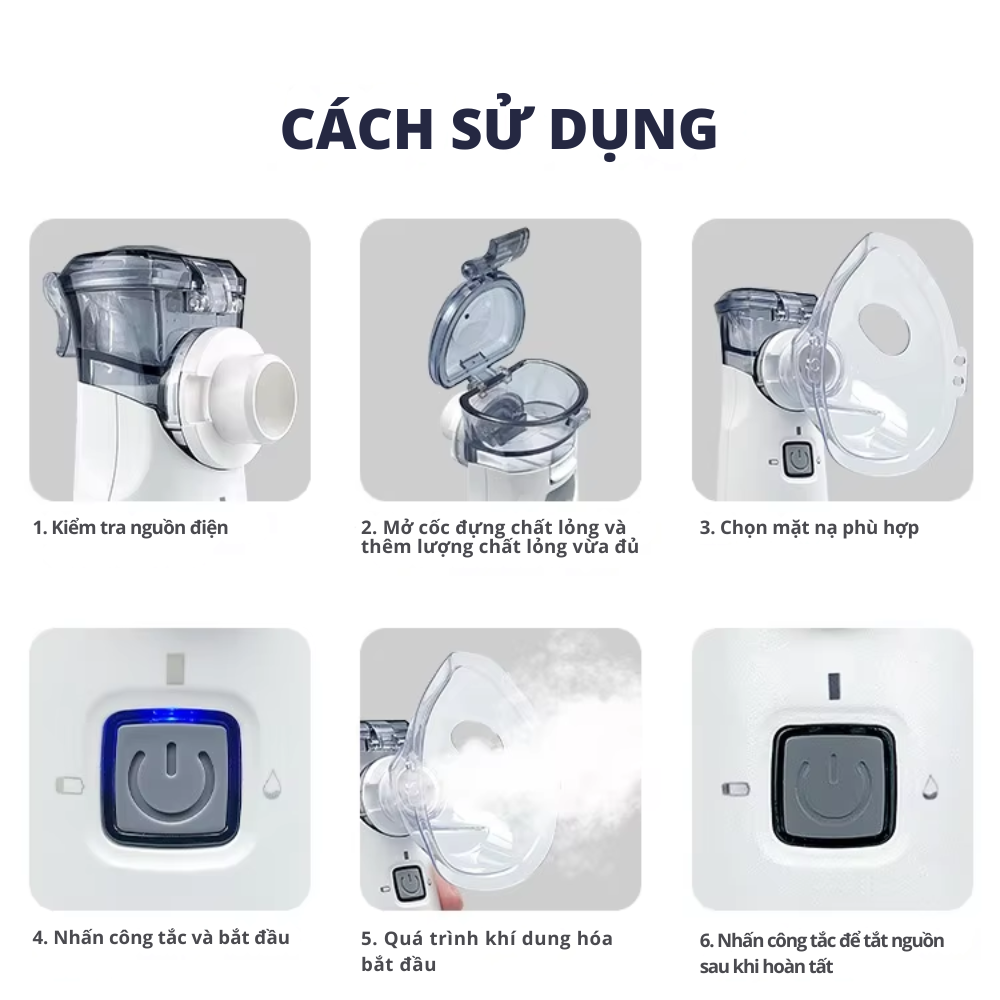 CÁCH SỬ DỤNG

1. Kiểm tra nguồn điện

2. Mở cốc đựng chất lỏng và thêm lượng chất lỏng vừa đủ

3. Chọn mặt nạ phù hợp

4. Nhấn công tắc và bắt đầu

5. Quá trình khí dung hóa bắt đầu

6. Nhấn công tắc để tắt nguồn sau khi hoàn tất