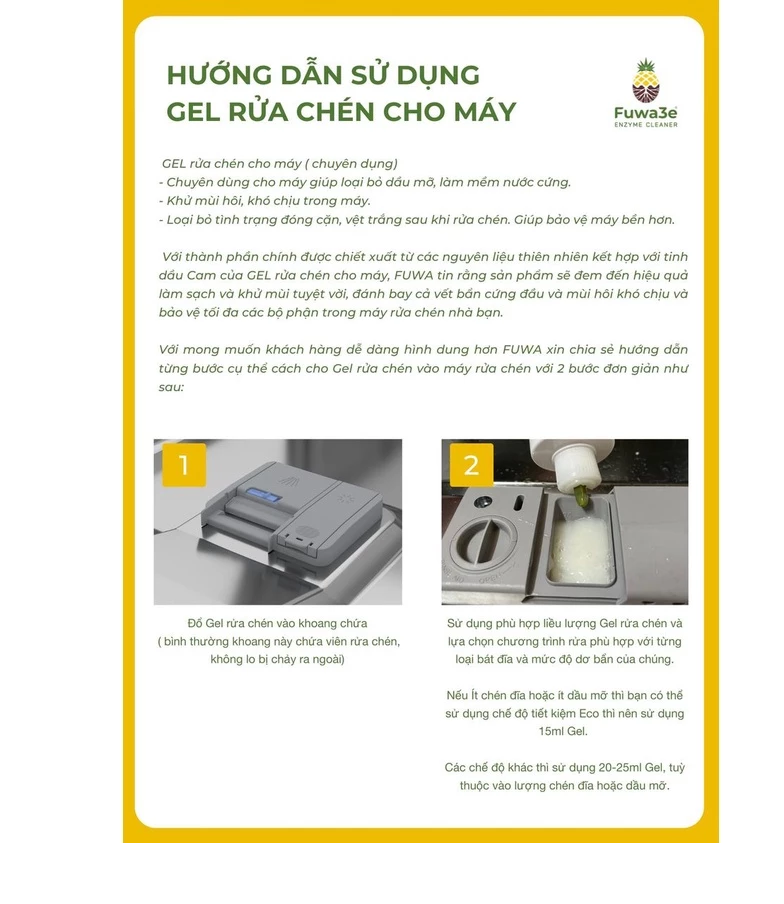 HƯỚNG DẪN SỬ DỤNG
GEL RỬA CHÉN CHO MÁY

Fuwa3e
ENZYME CLEANER

GEL rửa chén cho máy ( chuyên dụng)
- Chuyên dùng cho máy giúp loại bỏ dầu mỡ, làm mềm nước cứng.
- Khử mùi hôi, khó chịu trong máy.
- Loại bỏ tình trạng đóng cặn, vệt trắng sau khi rửa chén. Giúp bảo vệ máy bền hơn.

Với thành phần chính được chiết xuất từ các nguyên liệu thiên nhiên kết hợp với tinh dầu Cam của GEL rửa chén cho máy, FUWA tin rằng sản phẩm sẽ đem đến hiệu quả làm sạch và khử mùi tuyệt vời, đánh bay cả vết bẩn cứng đầu và mùi hôi khó chịu và bảo vệ tối đa các bộ phận trong máy rửa chén nhà bạn.

Với mong muốn khách hàng dễ dàng hình dung hơn FUWA xin chia sẻ hướng dẫn từng bước cụ thể cách cho Gel rửa chén vào máy rửa chén với 2 bước đơn giản như sau:

1

Đổ Gel rửa chén vào khoang chứa
( bình thường khoang này chứa viên rửa chén, không lo bị chảy ra ngoài)

2

Sử dụng phù hợp liều lượng Gel rửa chén và lựa chọn chương trình rửa phù hợp với từng loại bát đĩa và mức độ dơ bẩn của chúng.

Nếu Ít chén đĩa hoặc ít dầu mỡ thì bạn có thể sử dụng chế độ tiết kiệm Eco thì nên sử dụng 15ml Gel.

Các chế độ khác thì sử dụng 20-25ml Gel, tuỳ thuộc vào lượng chén đĩa hoặc dầu mỡ.